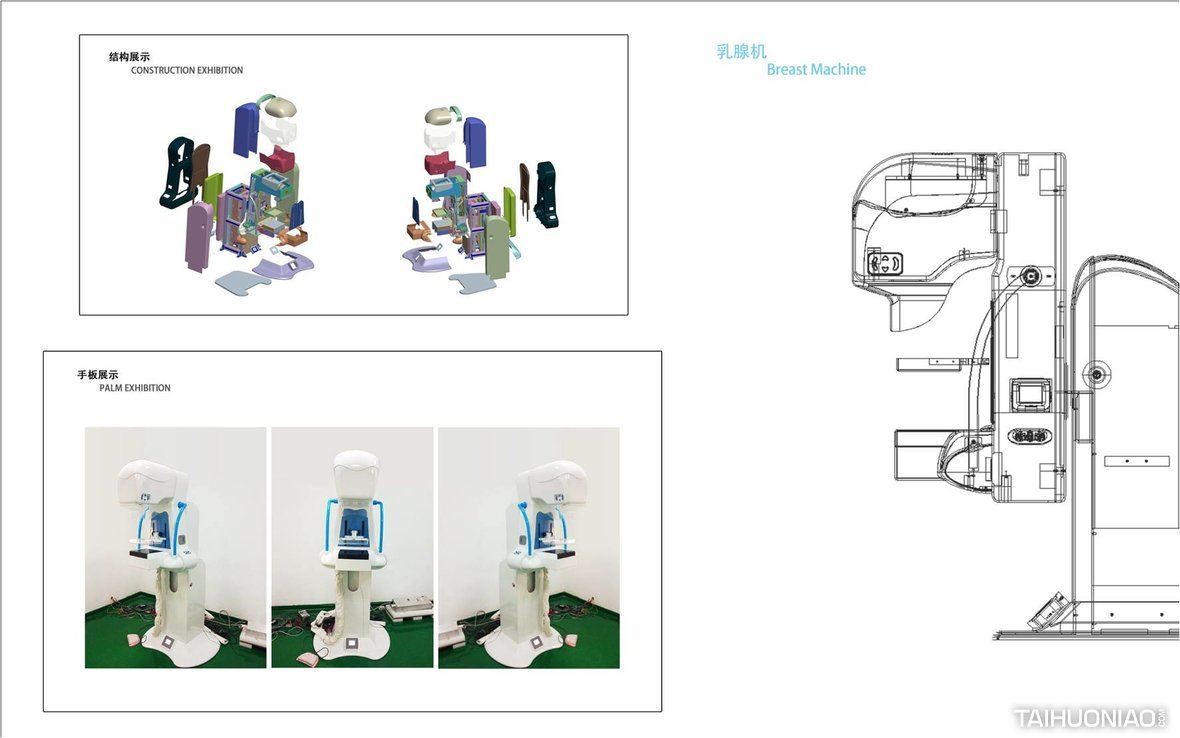 结构展示
CONSTRUCTION EXHIBITION

乳腺机
Breast Machine

手板展示
PALM EXHIBITION

TAIHUONIAO.com