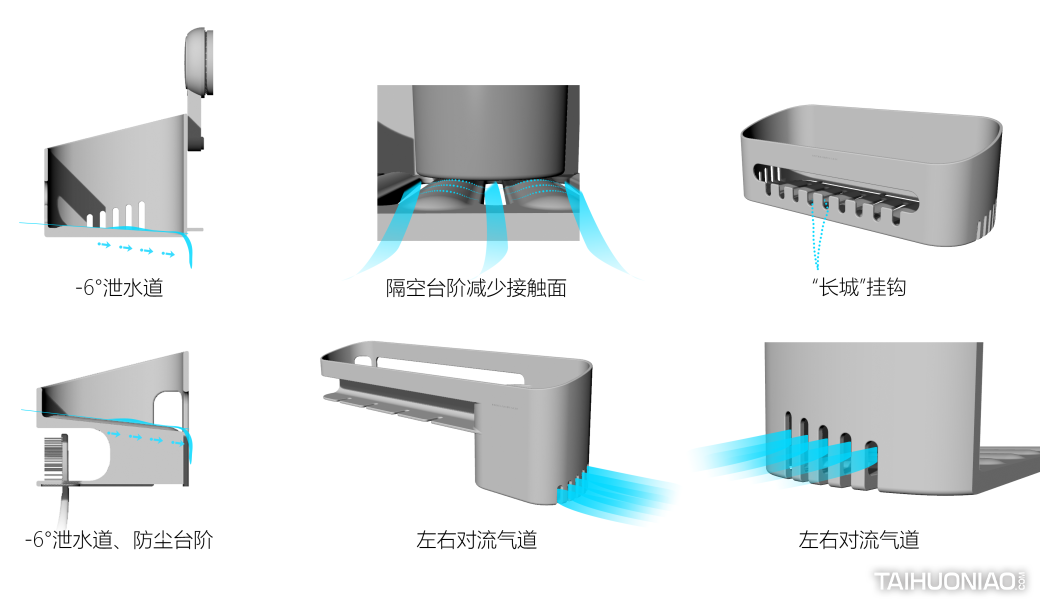 -6°泄水道

隔空台阶减少接触面

“长城”挂钩

-6°泄水道、防尘台阶

左右对流气道

左右对流气道

TAIHUONIAO.COM