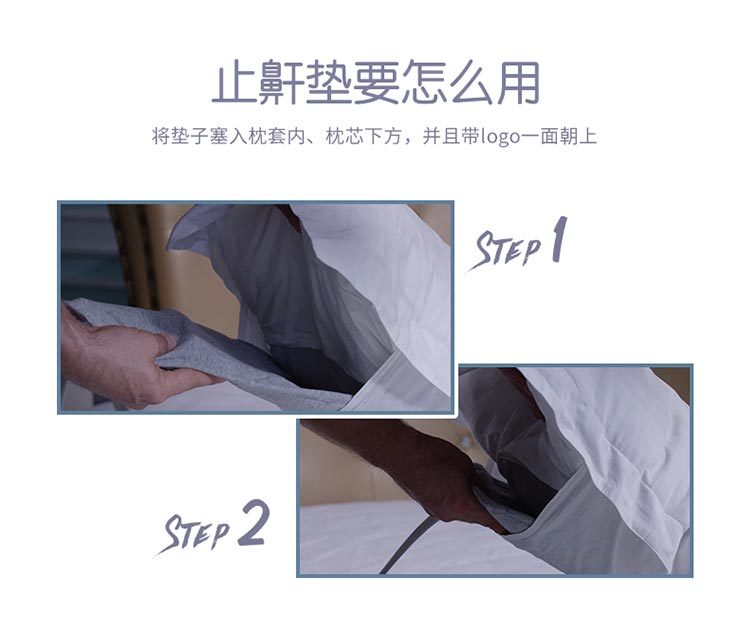 止鼾垫要怎么用

将垫子塞入枕套内、枕芯下方，并且带logo一面朝上

STEP 1

STEP 2